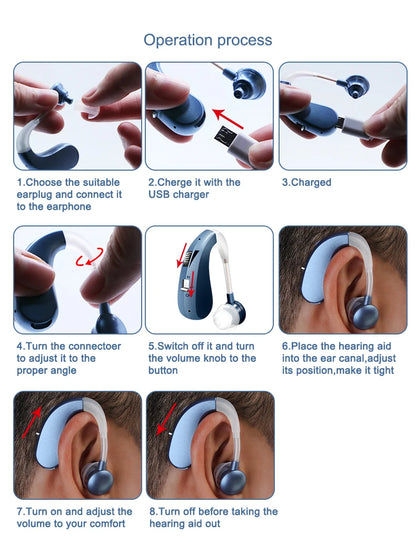 Operation process

1.Choose the suitable earplug and connect it to the earphone

2.Cherge it with the USB charger

3.Charged

4.Turn the connectoer to adjust it to the proper angle

5.Switch off it and turn the volume knob to the button

6.Place the hearing aid into the ear canal,adjust its position,make it tight

7.Turn on and adjust the volume to your comfort

8.Turn off before taking the hearing aid out