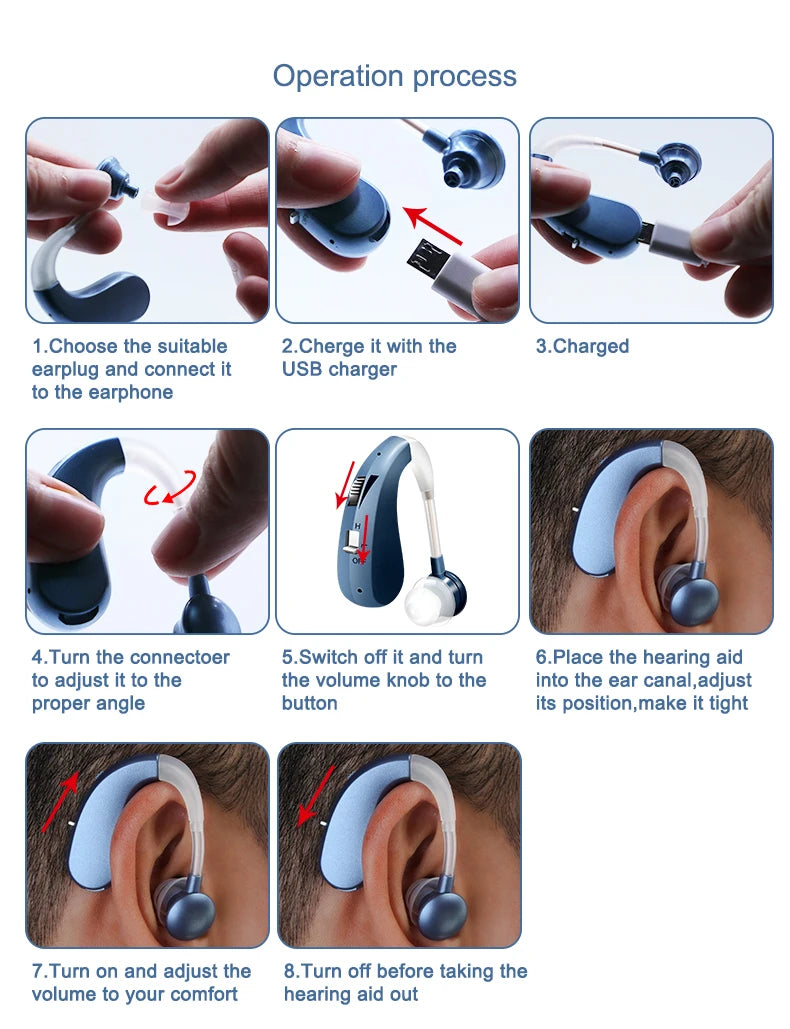 Operation process

1.Choose the suitable earplug and connect it to the earphone

2.Cherge it with the USB charger

3.Charged

4.Turn the connectoer to adjust it to the proper angle

H
OFF

5.Switch off it and turn the volume knob to the button

6.Place the hearing aid into the ear canal,adjust its position,make it tight

7.Turn on and adjust the volume to your comfort

8.Turn off before taking the hearing aid out