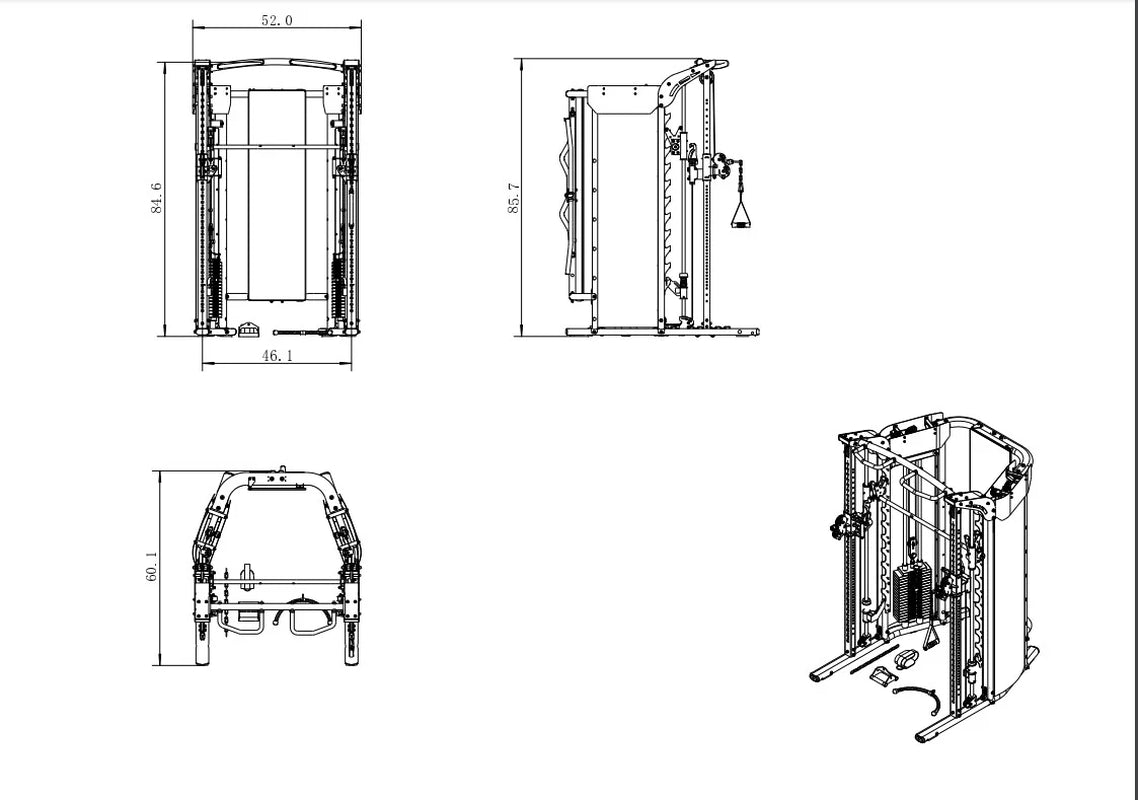 52.0

84.6

46.1

85.7

60.1